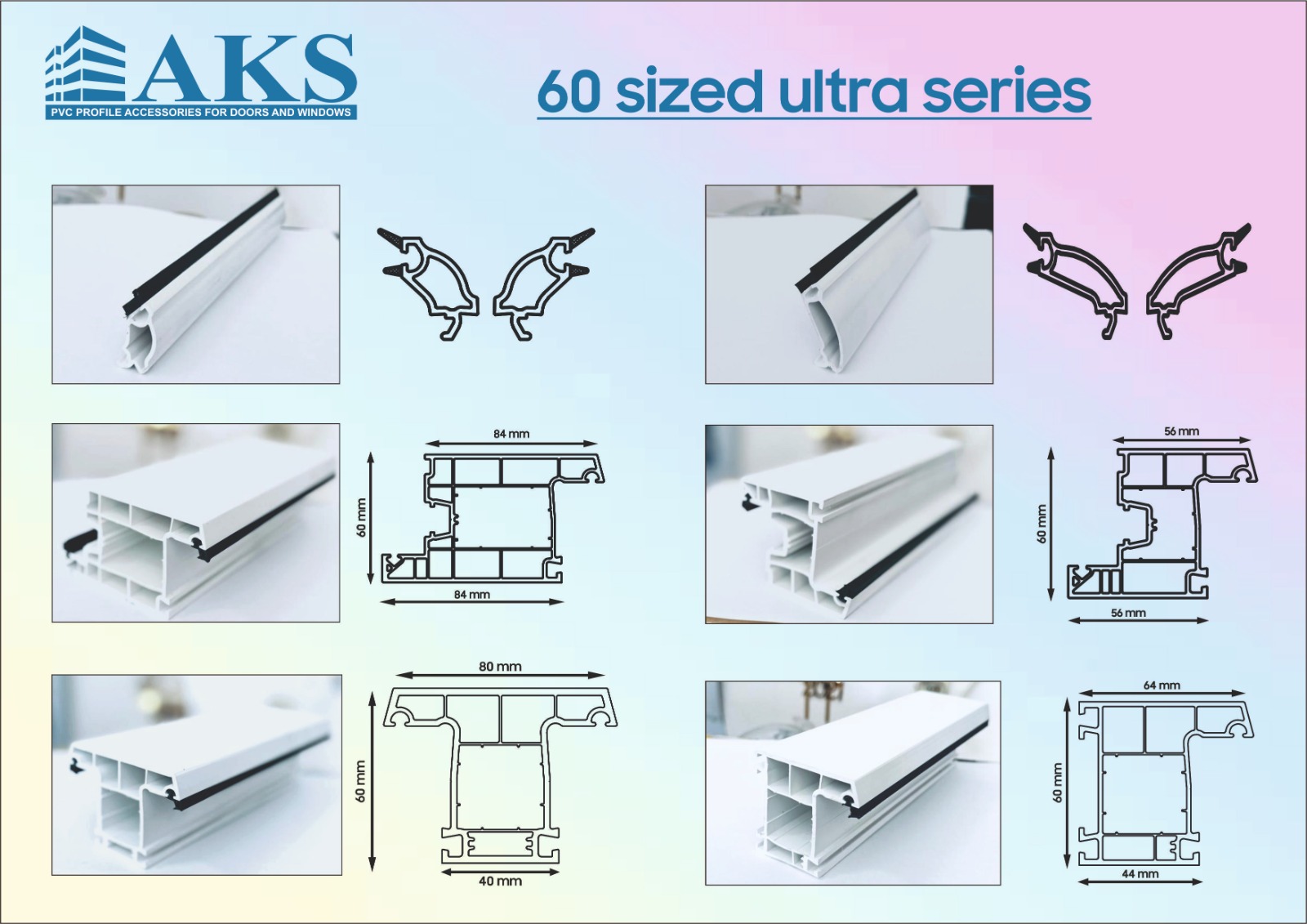 AKS
PVC PROFILE ACCESSORIES FOR DOORS AND WINDOWS

60 sized ultra series

84 mm
60 mm
84 mm

56 mm
60 mm
56 mm

80 mm
60 mm
40 mm

64 mm
60 mm
44 mm