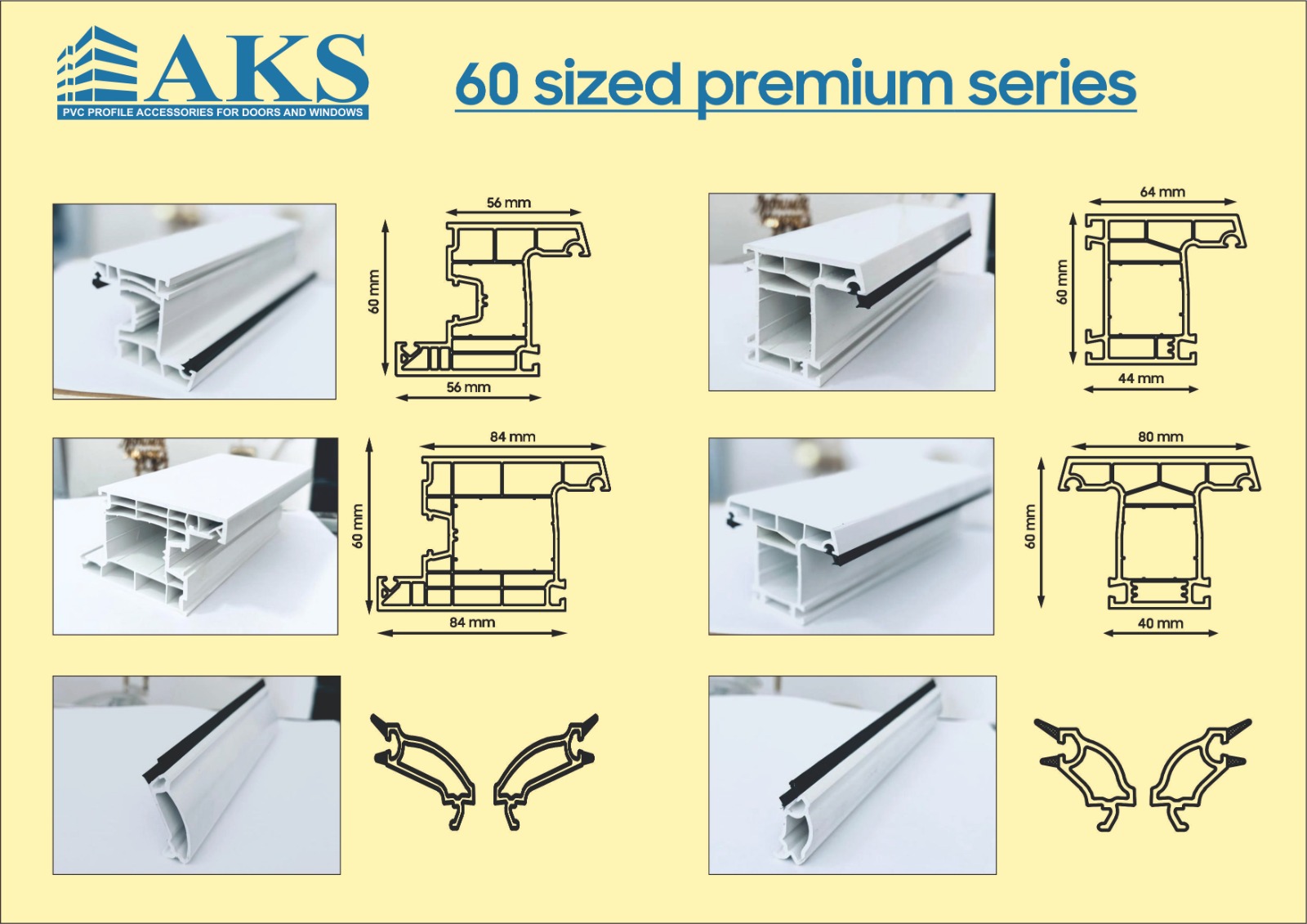 AKS
PVC PROFILE ACCESSORIES FOR DOORS AND WINDOWS

60 sized premium series

56 mm
60 mm
56 mm

64 mm
60 mm
44 mm

84 mm
60 mm
84 mm

80 mm
60 mm
40 mm